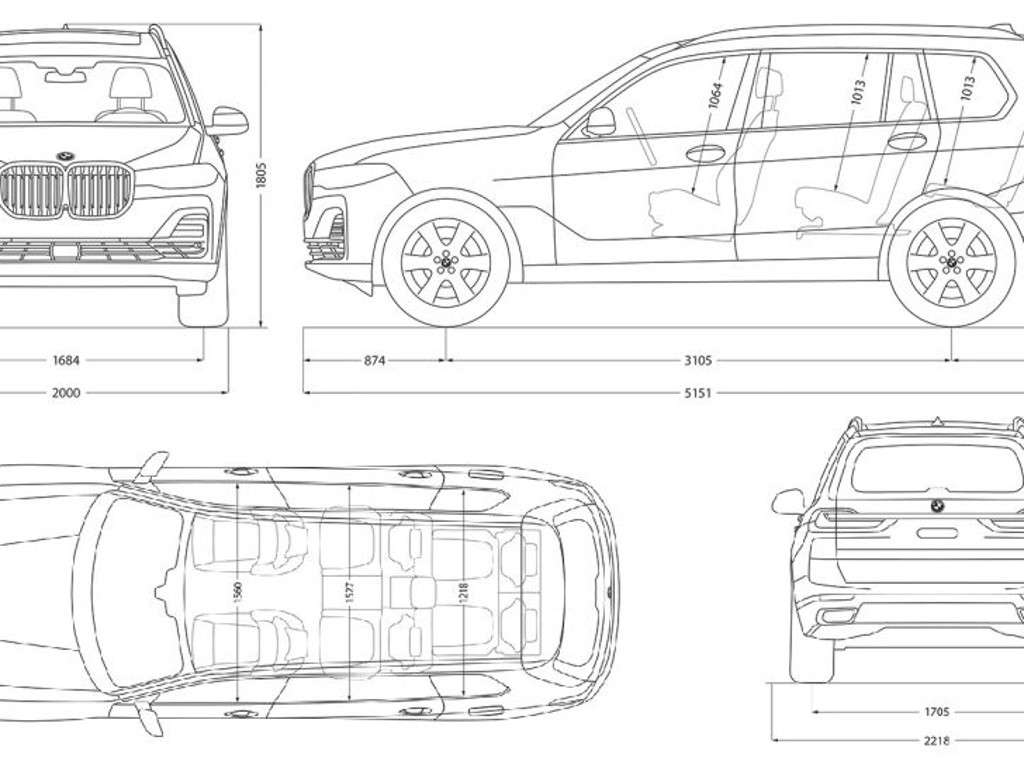 1805

1684

2000

1064

1013

1013

874

3105

5151

1560

1577

1218

1705

2218